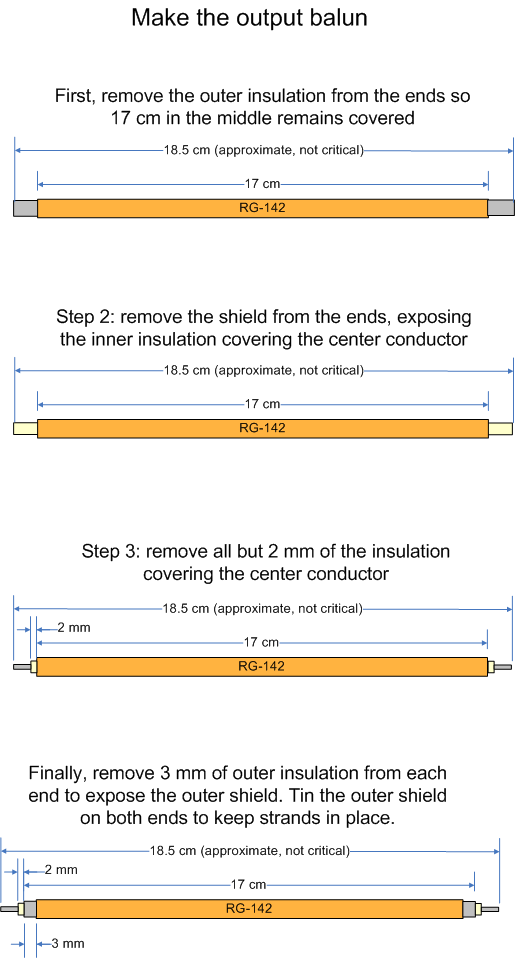 Make the output balun

First, remove the outer insulation from the ends so 17 cm in the middle remains covered

18.5 cm (approximate, not critical)

17 cm

RG-142

Step 2: remove the shield from the ends, exposing the inner insulation covering the center conductor

18.5 cm (approximate, not critical)

17 cm

RG-142

Step 3: remove all but 2 mm of the insulation covering the center conductor

18.5 cm (approximate, not critical)

2 mm

17 cm

RG-142

Finally, remove 3 mm of outer insulation from each end to expose the outer shield. Tin the outer shield on both ends to keep strands in place.

18.5 cm (approximate, not critical)

2 mm

17 cm

RG-142

3 mm