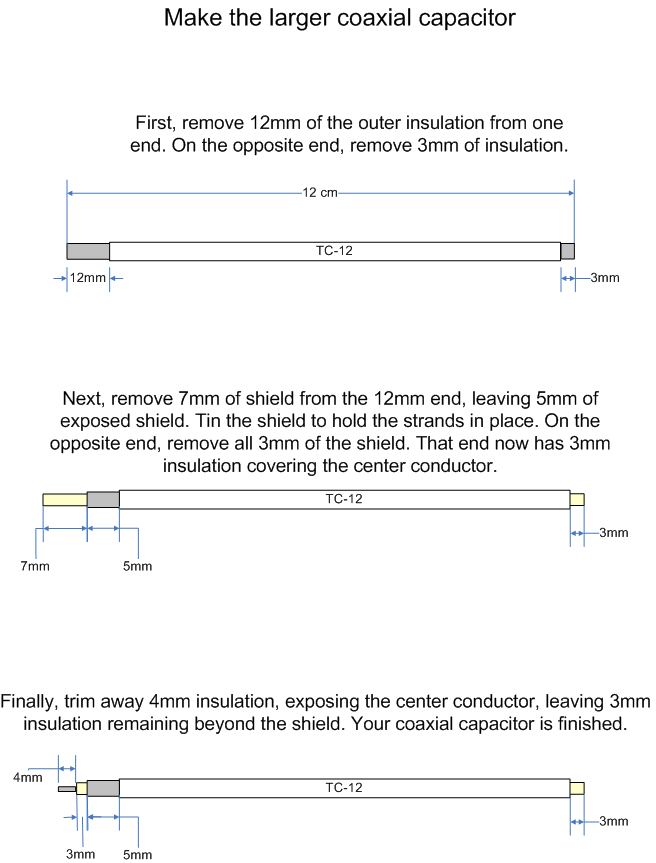 Make the larger coaxial capacitor

First, remove 12mm of the outer insulation from one end. On the opposite end, remove 3mm of insulation.

12 cm

TC-12

12mm

3mm

Next, remove 7mm of shield from the 12mm end, leaving 5mm of exposed shield. Tin the shield to hold the strands in place. On the opposite end, remove all 3mm of the shield. That end now has 3mm insulation covering the center conductor.

TC-12

3mm

7mm

5mm

Finally, trim away 4mm insulation, exposing the center conductor, leaving 3mm insulation remaining beyond the shield. Your coaxial capacitor is finished.

4mm

TC-12

3mm

3mm

5mm