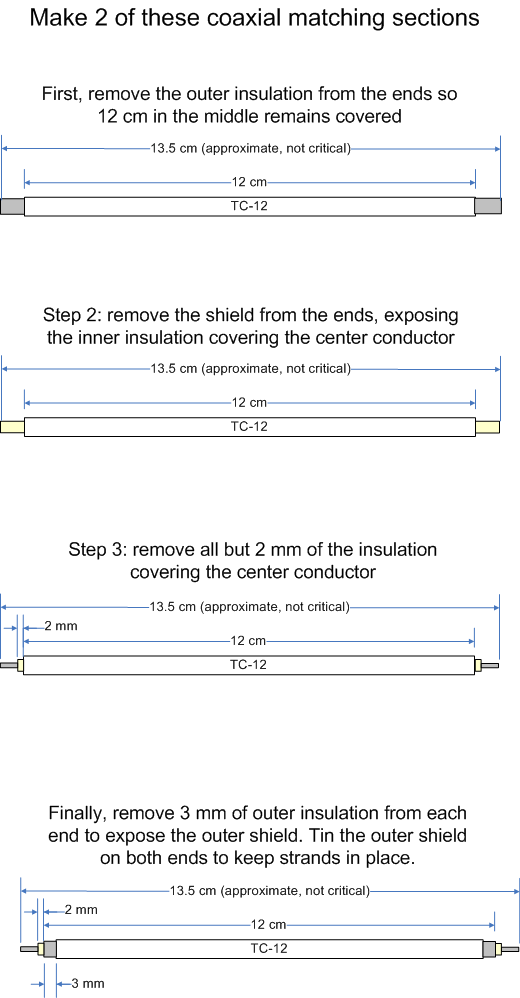 Make 2 of these coaxial matching sections

First, remove the outer insulation from the ends so 12 cm in the middle remains covered

13.5 cm (approximate, not critical)

12 cm

TC-12

Step 2: remove the shield from the ends, exposing the inner insulation covering the center conductor

13.5 cm (approximate, not critical)

12 cm

TC-12

Step 3: remove all but 2 mm of the insulation covering the center conductor

13.5 cm (approximate, not critical)

2 mm

12 cm

TC-12

Finally, remove 3 mm of outer insulation from each end to expose the outer shield. Tin the outer shield on both ends to keep strands in place.

13.5 cm (approximate, not critical)

2 mm

12 cm

TC-12

3 mm